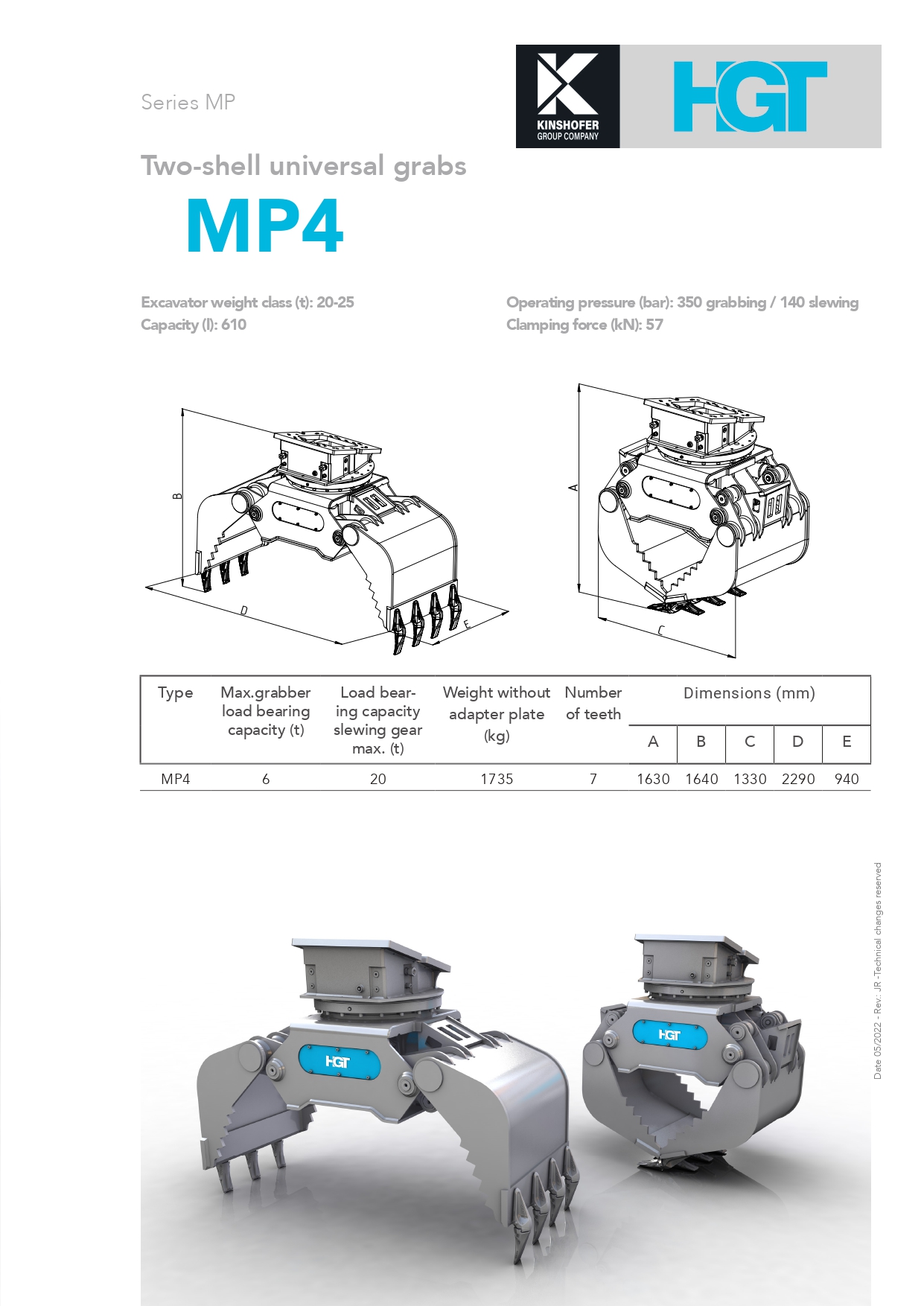 Series MP

KINSHOFER GROUP COMPANY

HGT

Two-shell universal grabs

MP4

Excavator weight class (t): 20-25
Capacity (l): 610

Operating pressure (bar): 350 grabbing / 140 slewing
Clamping force (kN): 57

B
D
E
A
C

| Type | Max.grabber load bearing capacity (t) | Load bearing capacity slewing gear max. (t) | Weight without adapter plate (kg) | Number of teeth | Dimensions (mm) A | B | C | D | E |
|---|---|---|---|---|---|---|---|---|---|
| MP4 | 6 | 20 | 1735 | 7 | 1630 | 1640 | 1330 | 2290 | 940 |

HGT
HGT

Date 05/2022 - Rev.: JR -Technical changes reserved